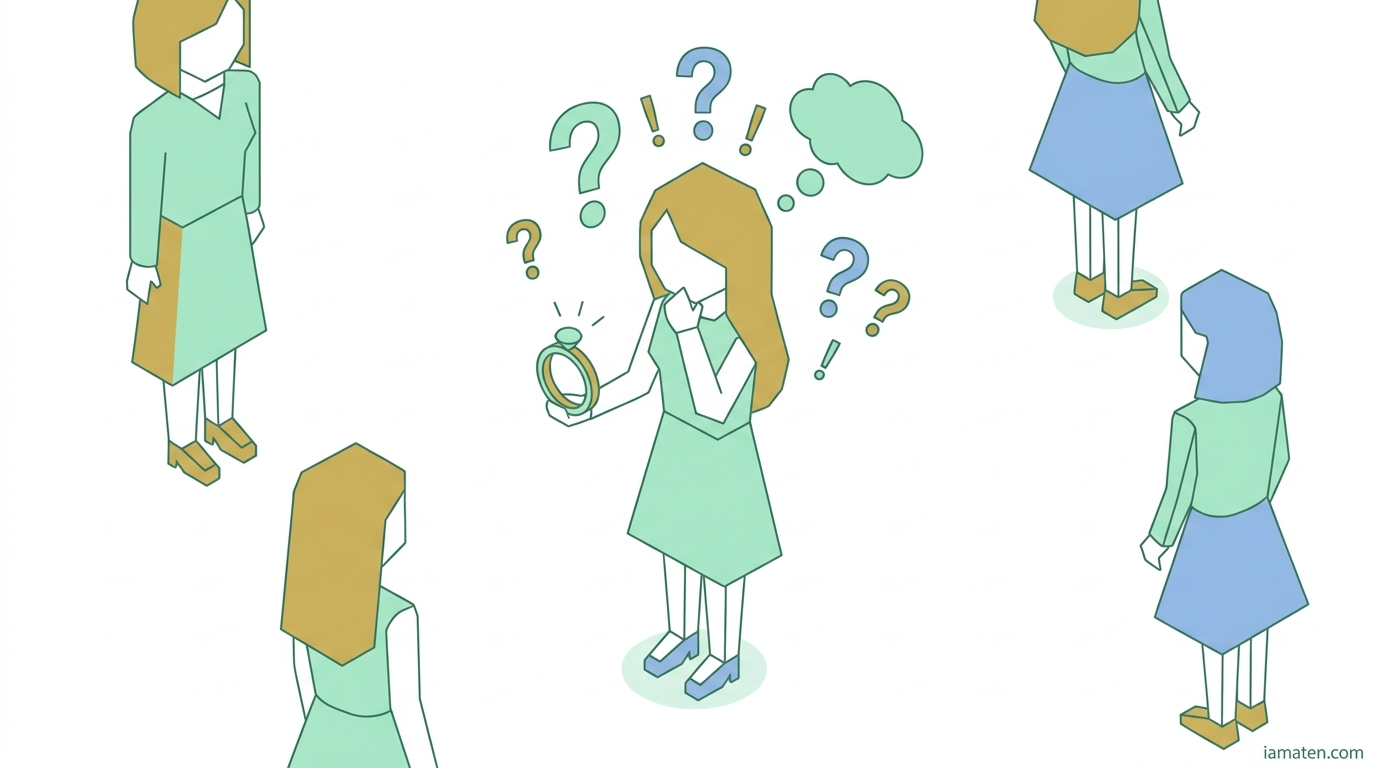 iamaten.com