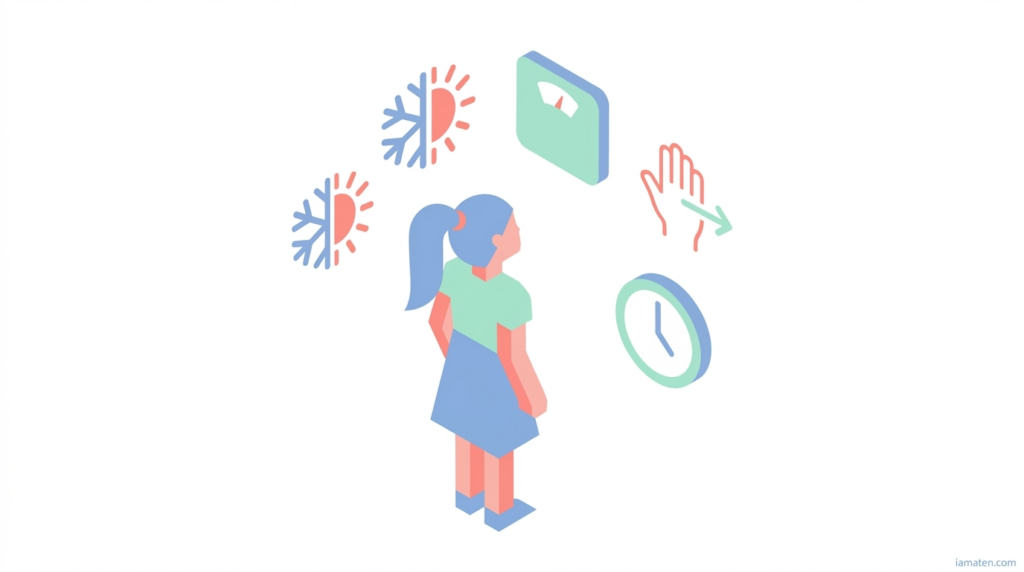 iamaten.com