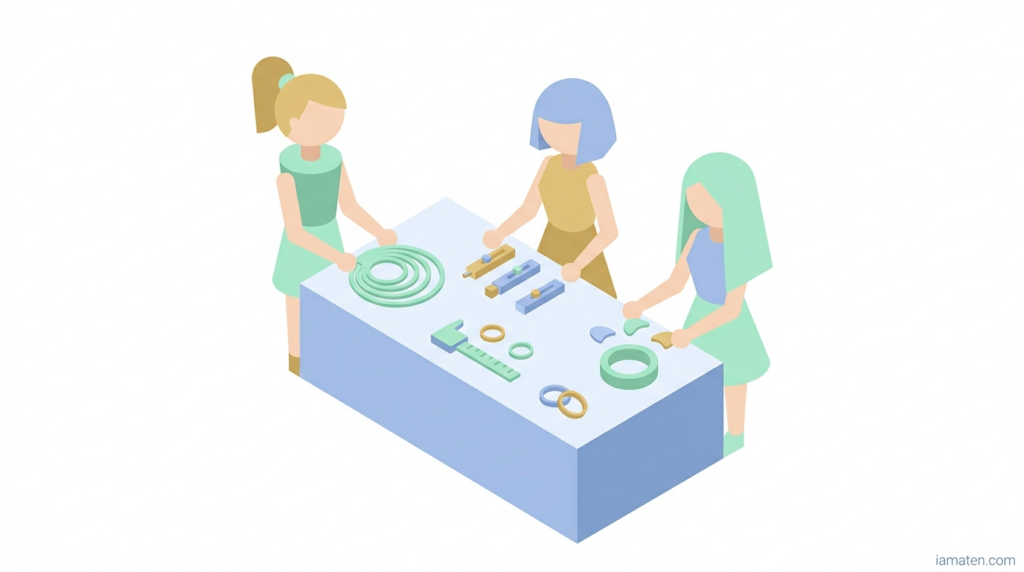 iamaten.com