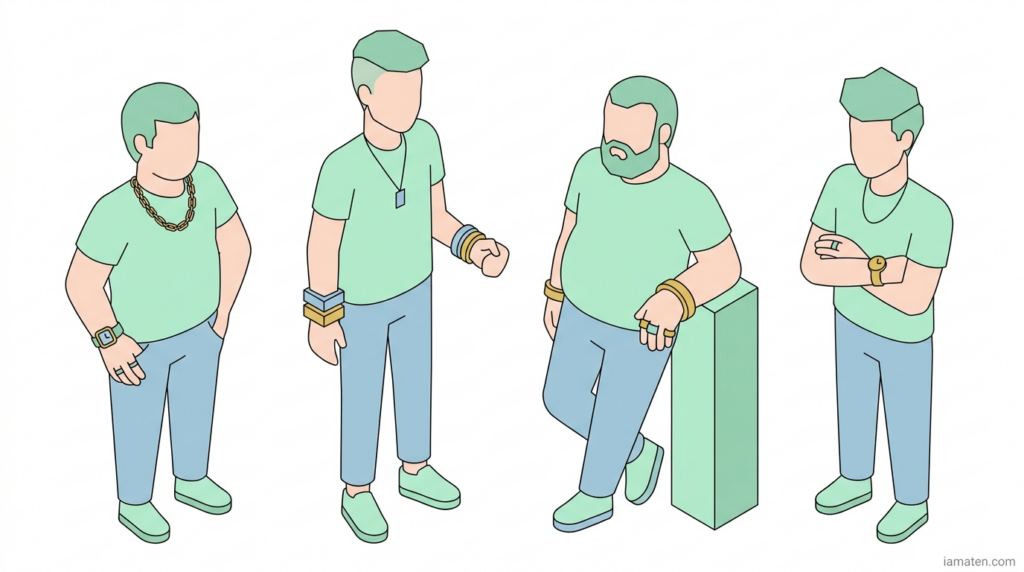 iamaten.com