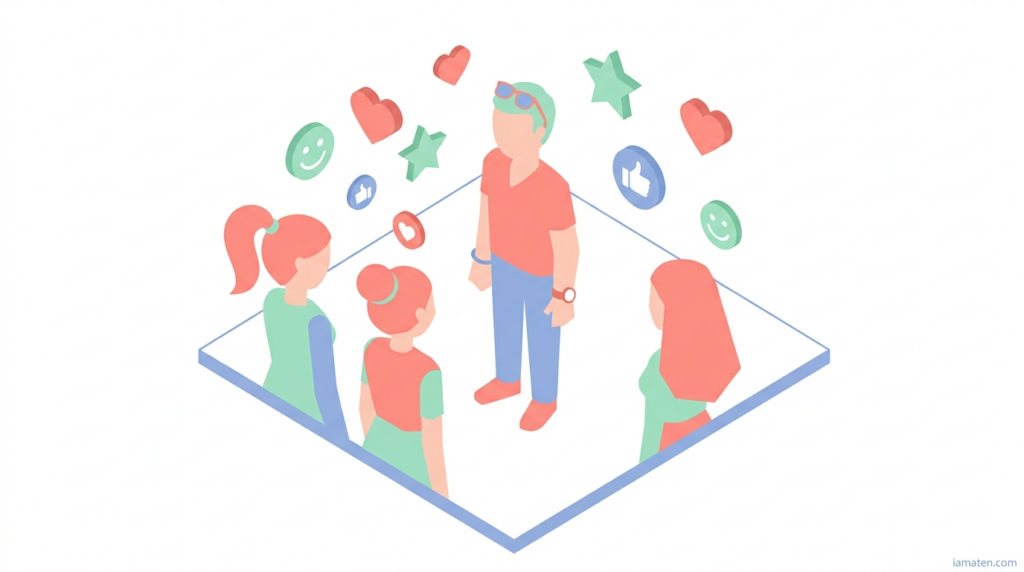 iamaten.com