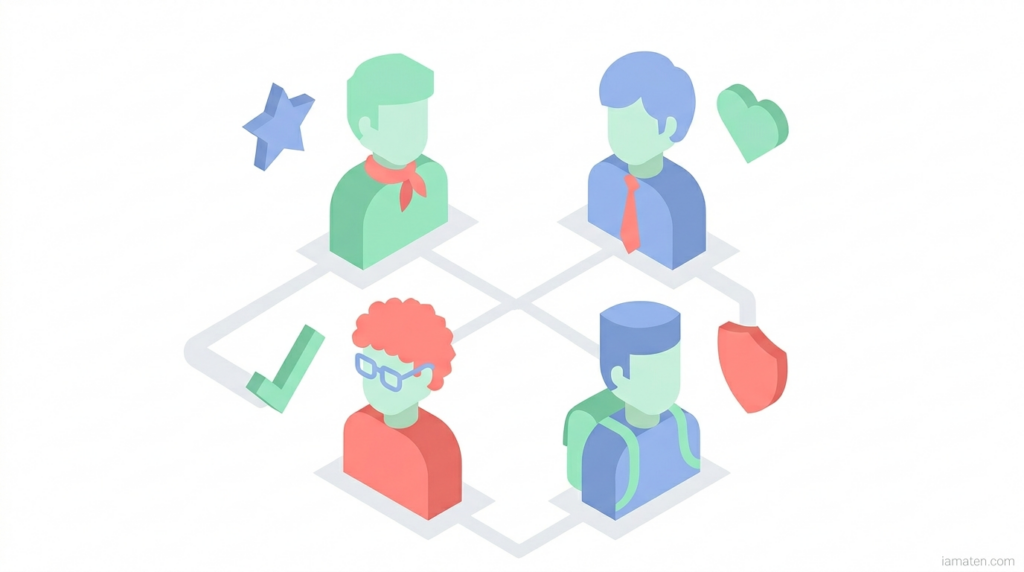 iamaten.com