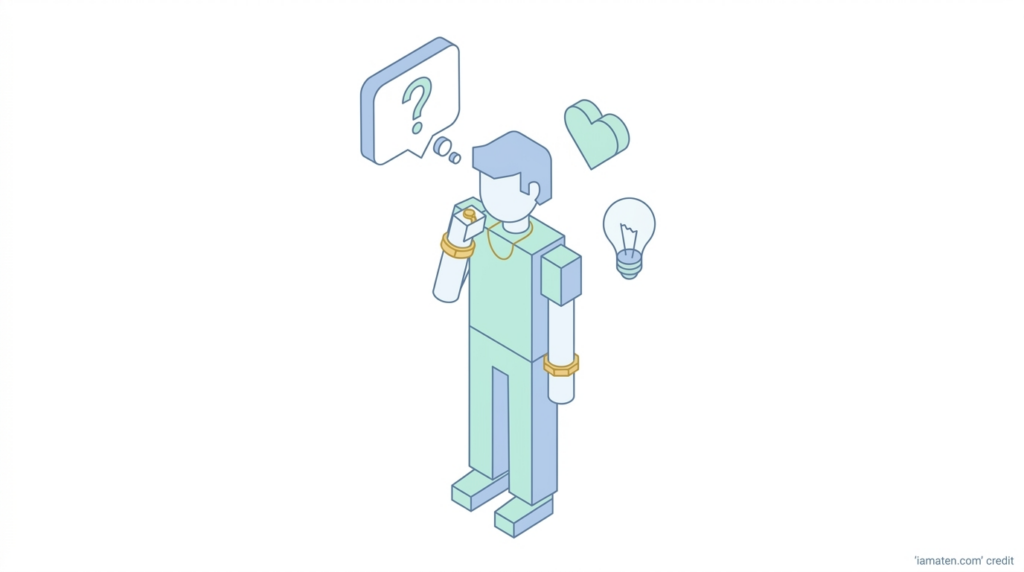 ?

'iamaten.com' credit