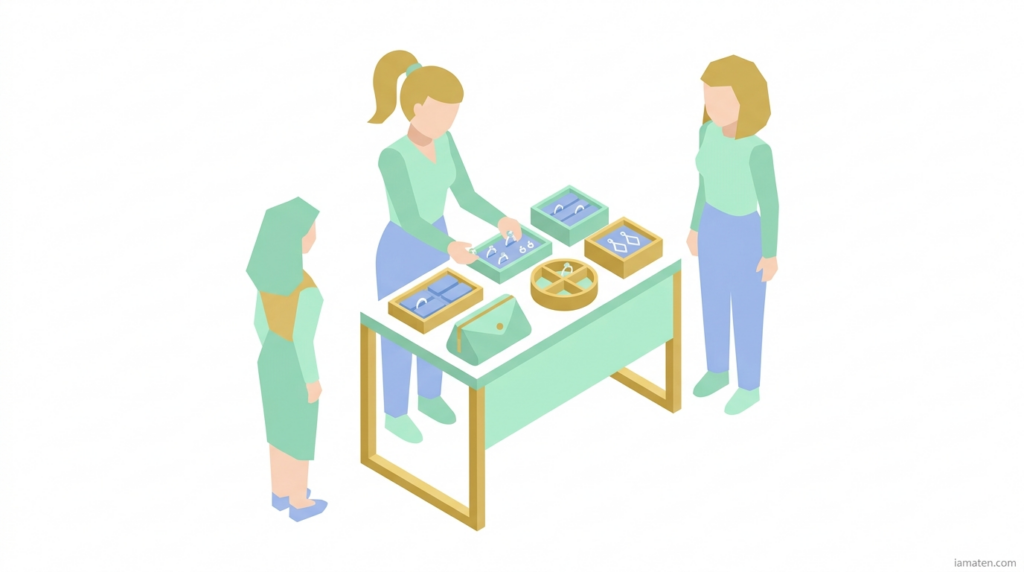 iamaten.com