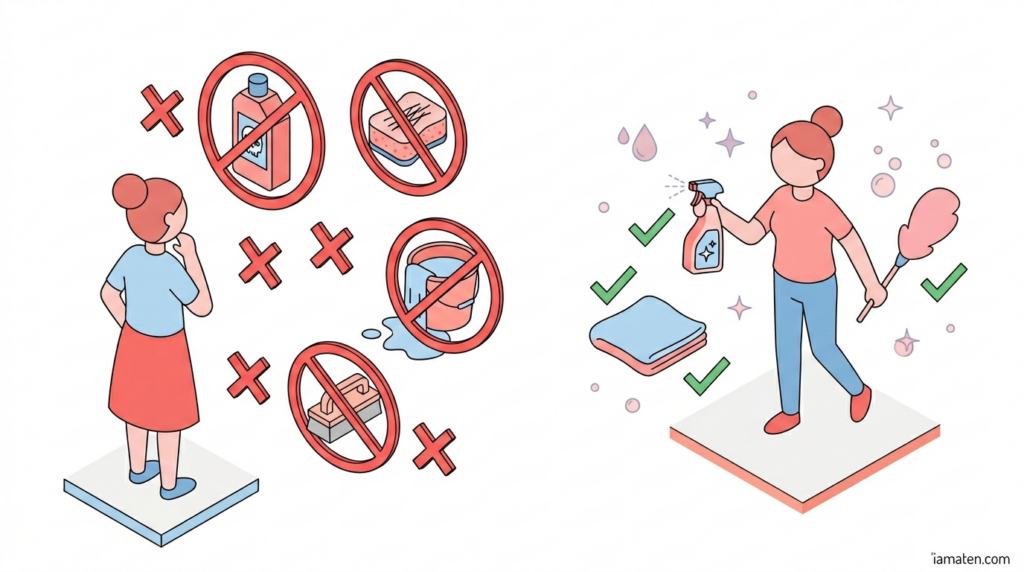 iamaten.com