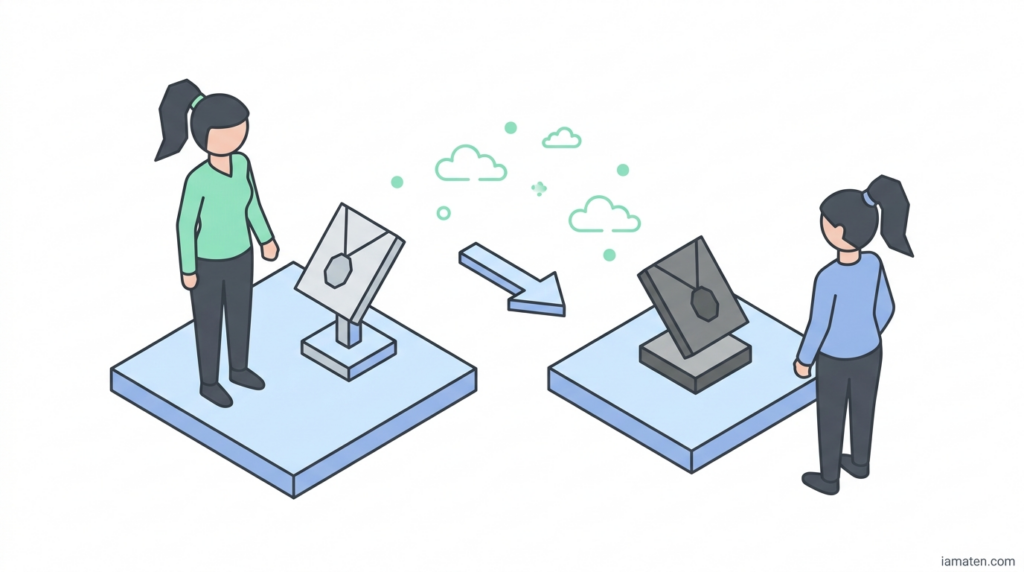 iamaten.com