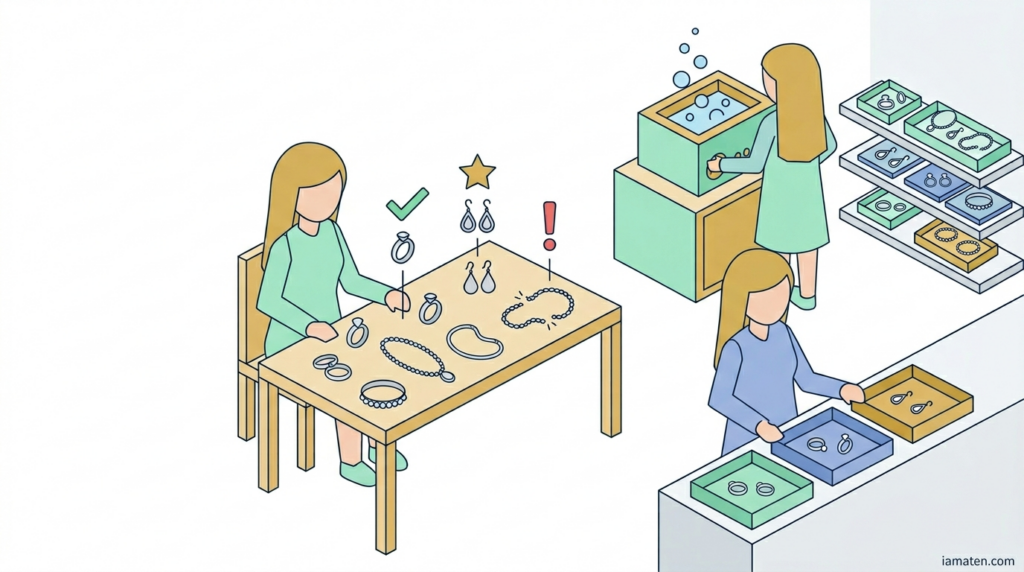 iamaten.com