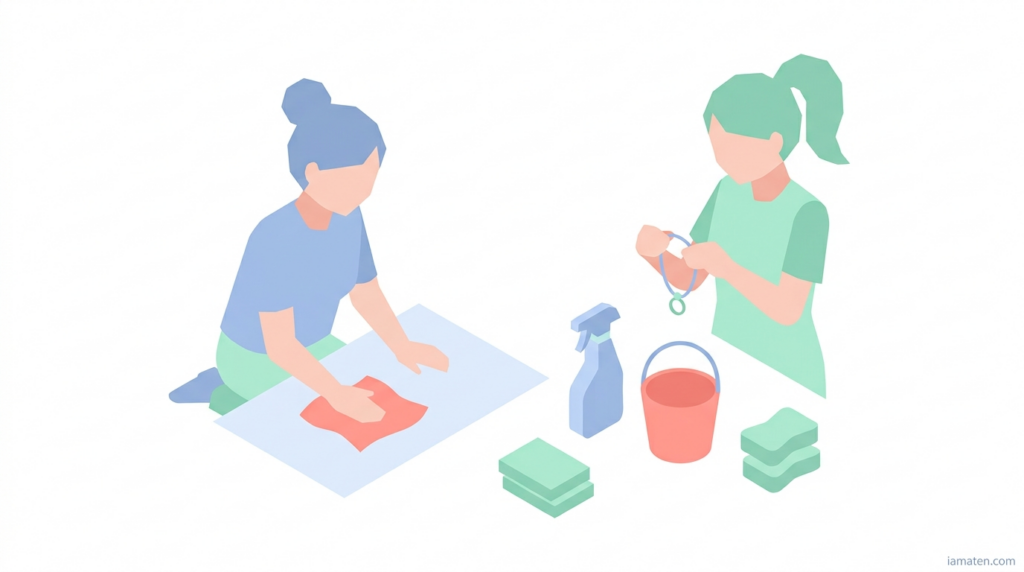 iamaten.com