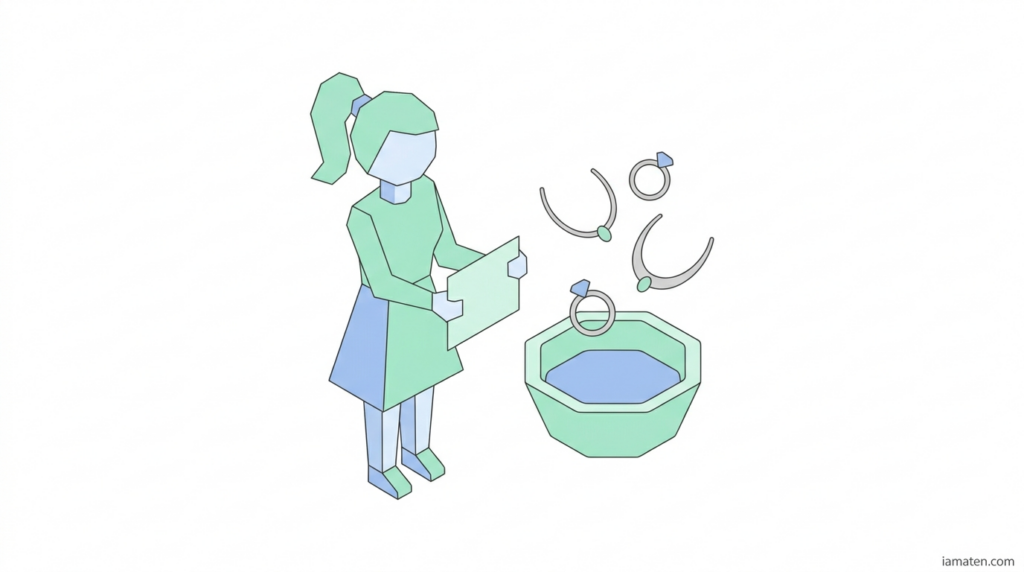 iamaten.com