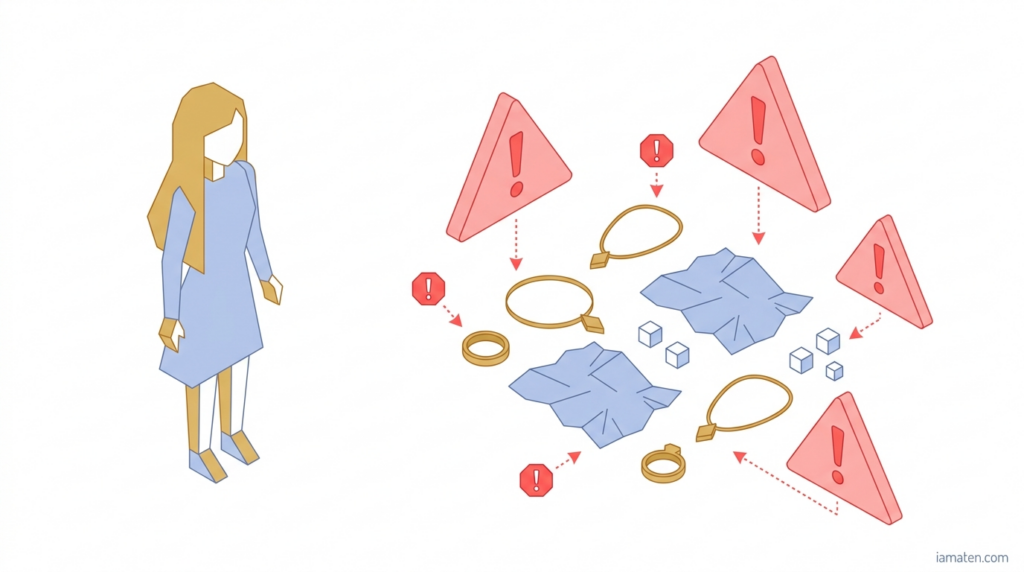 iamaten.com