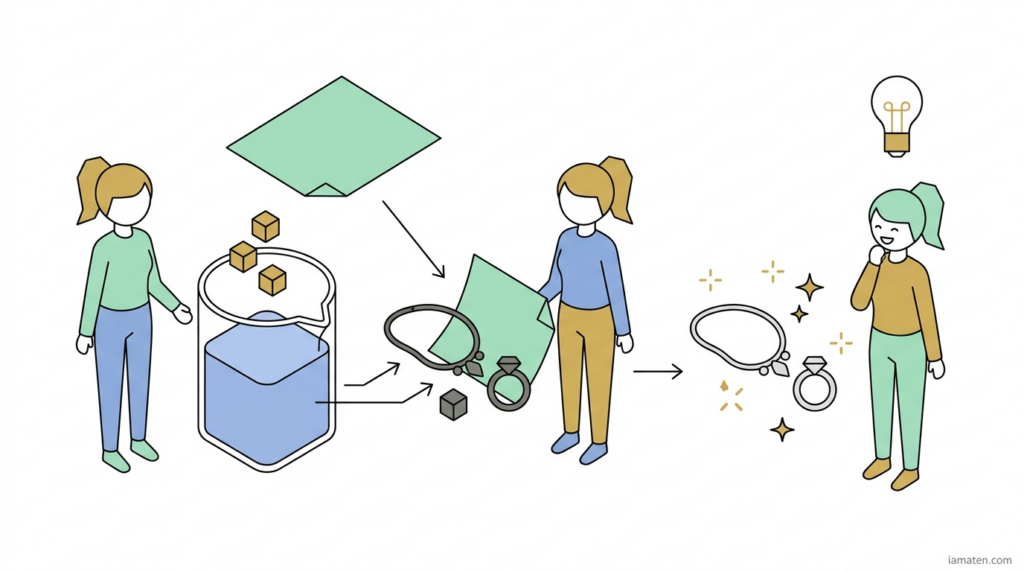 iamaten.com