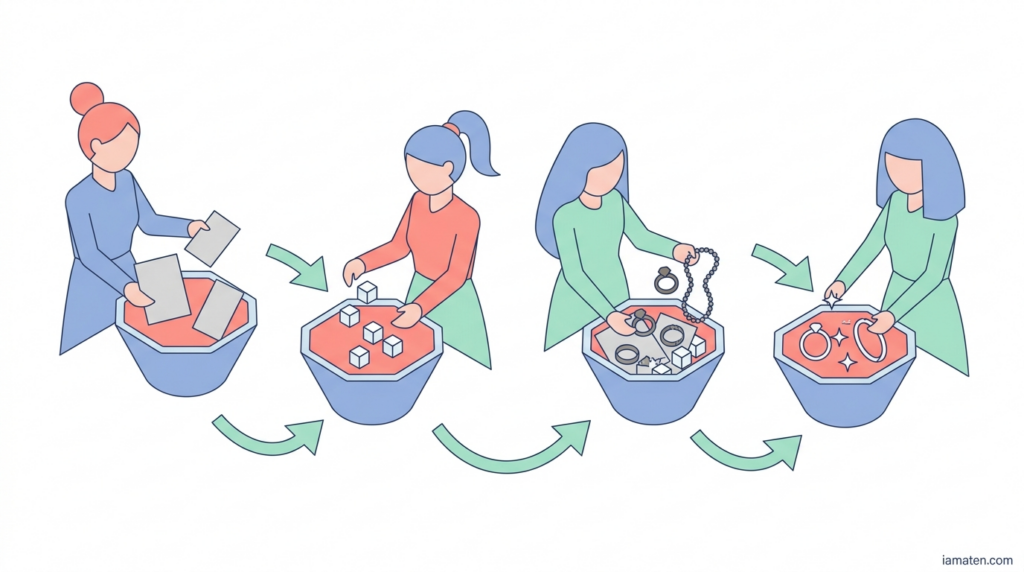 iamaten.com