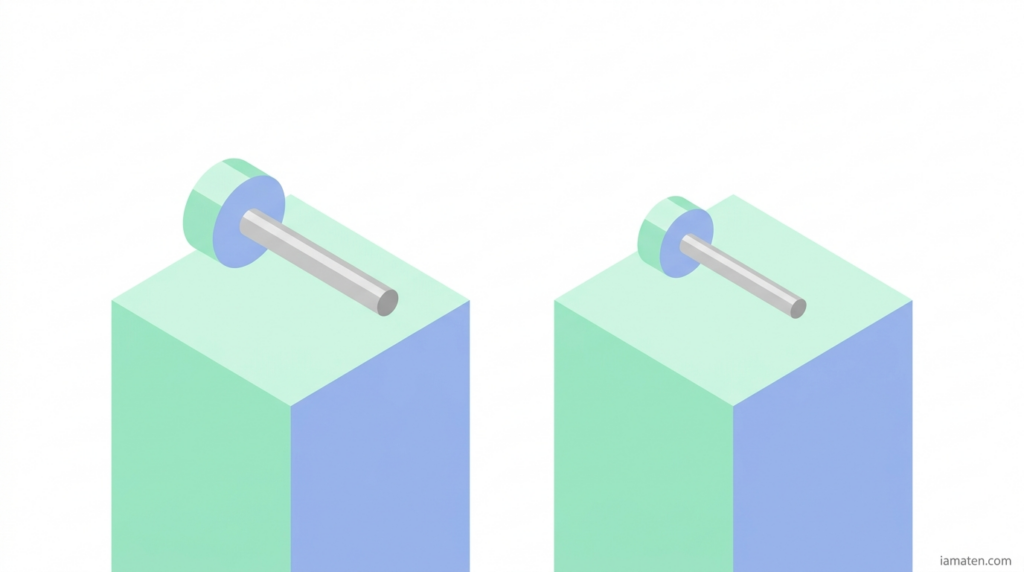 iamaten.com