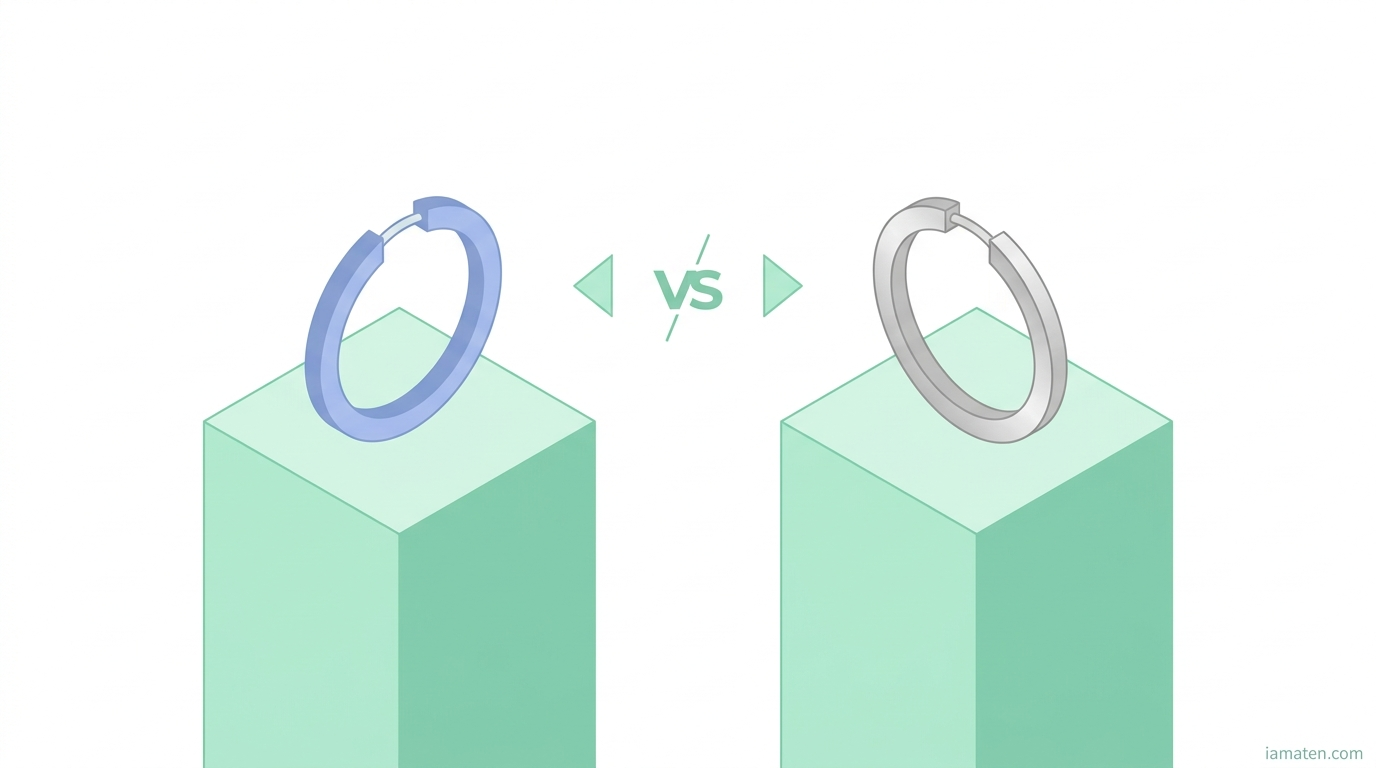 VS

iamaten.com