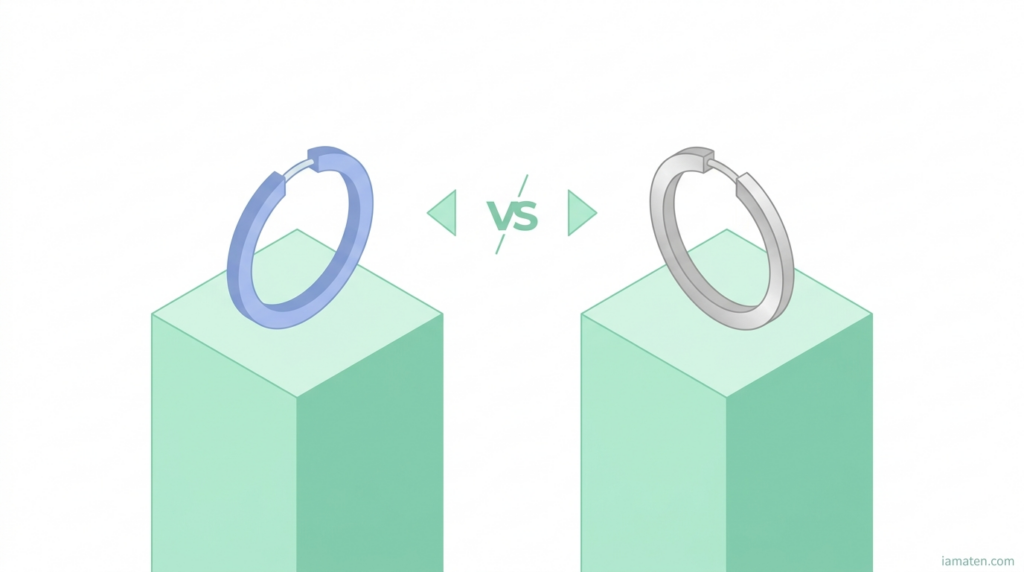 VS

iamaten.com