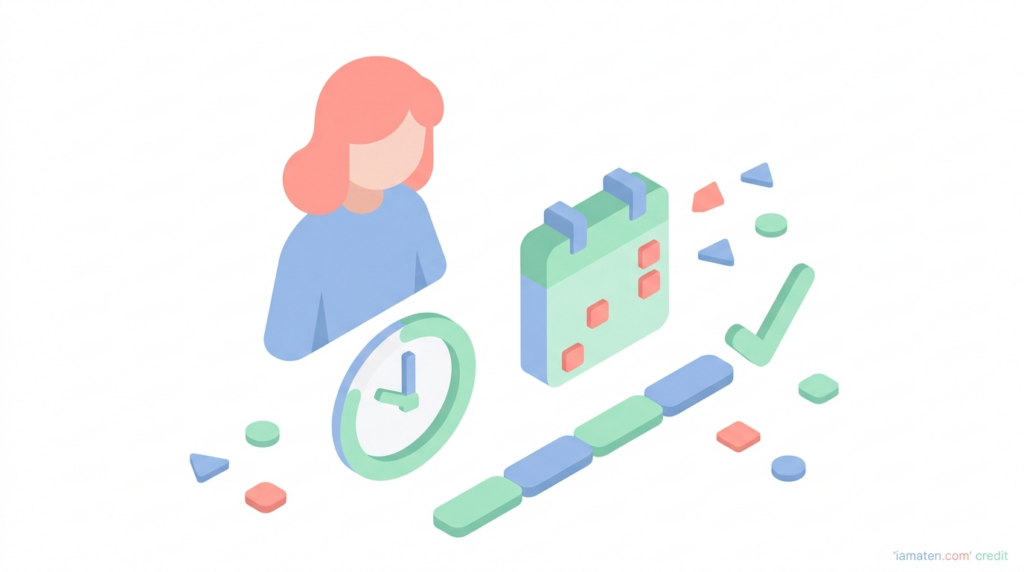 'iamaten.com' credit