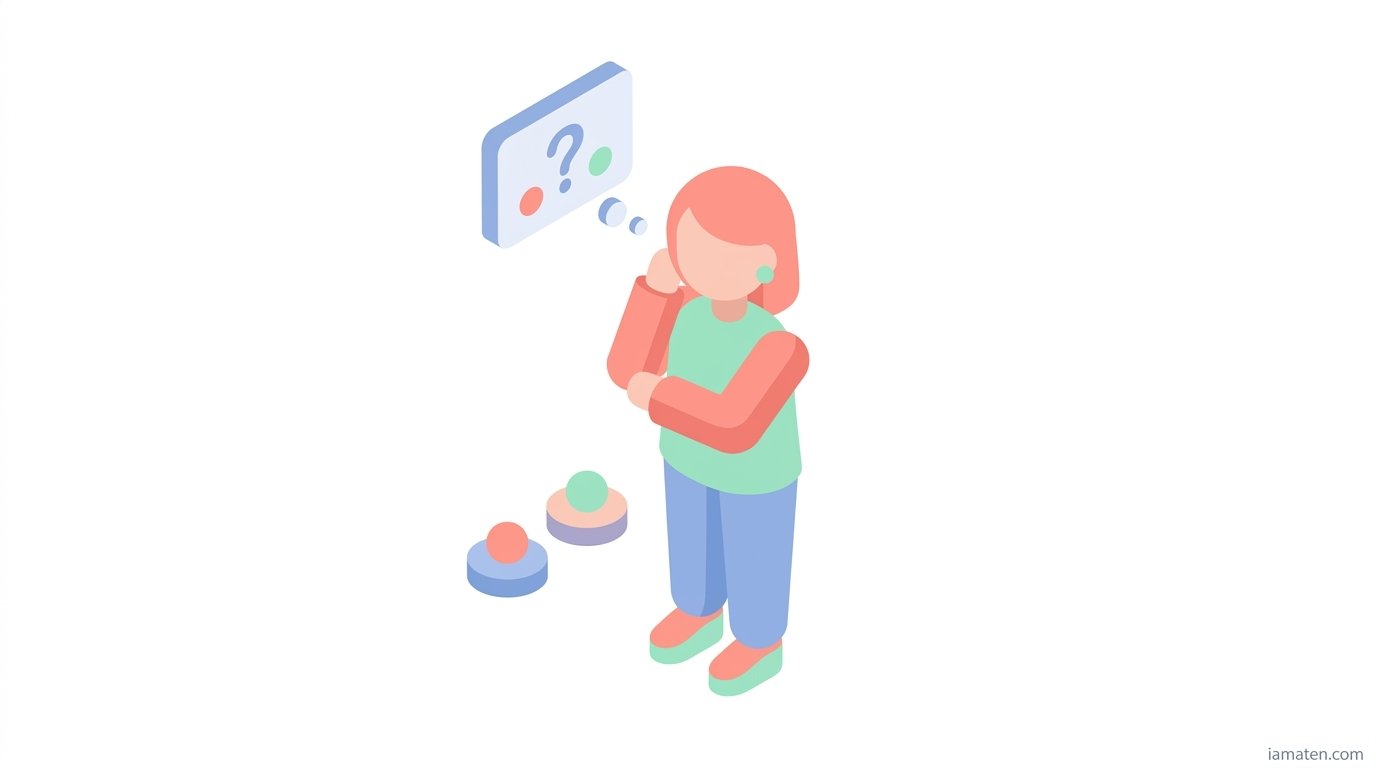 ?

iamaten.com