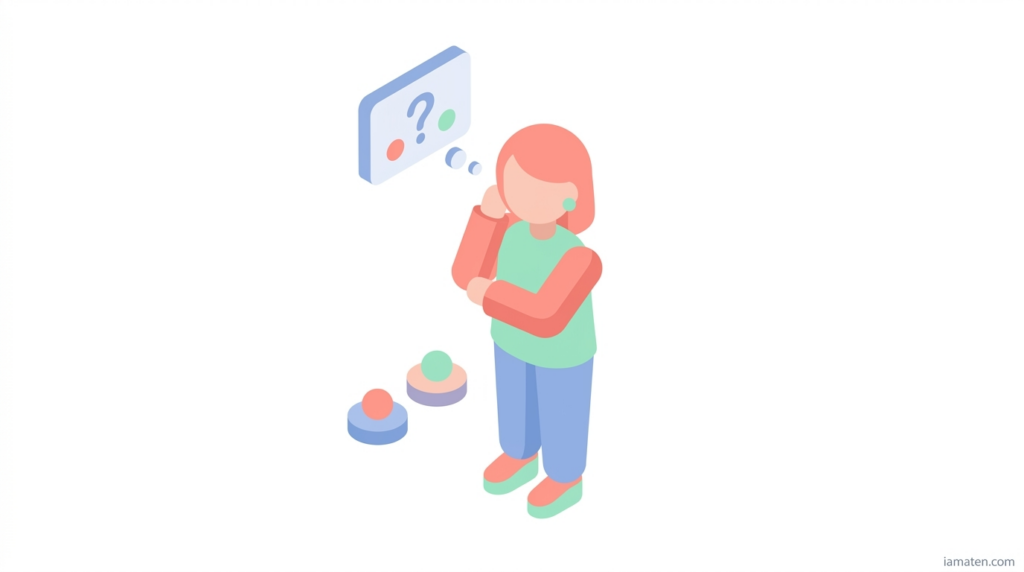 ?

iamaten.com