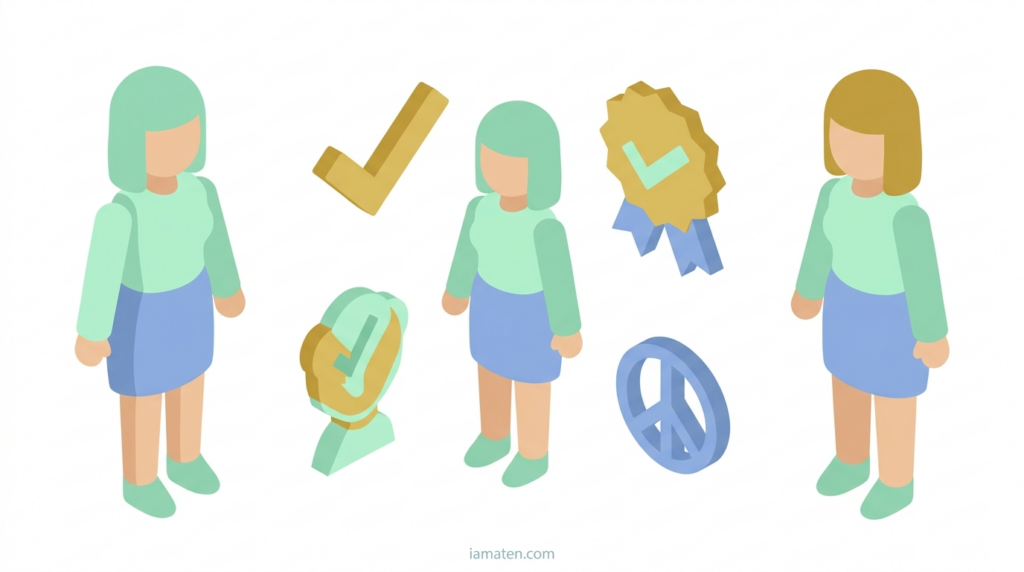 iamaten.com