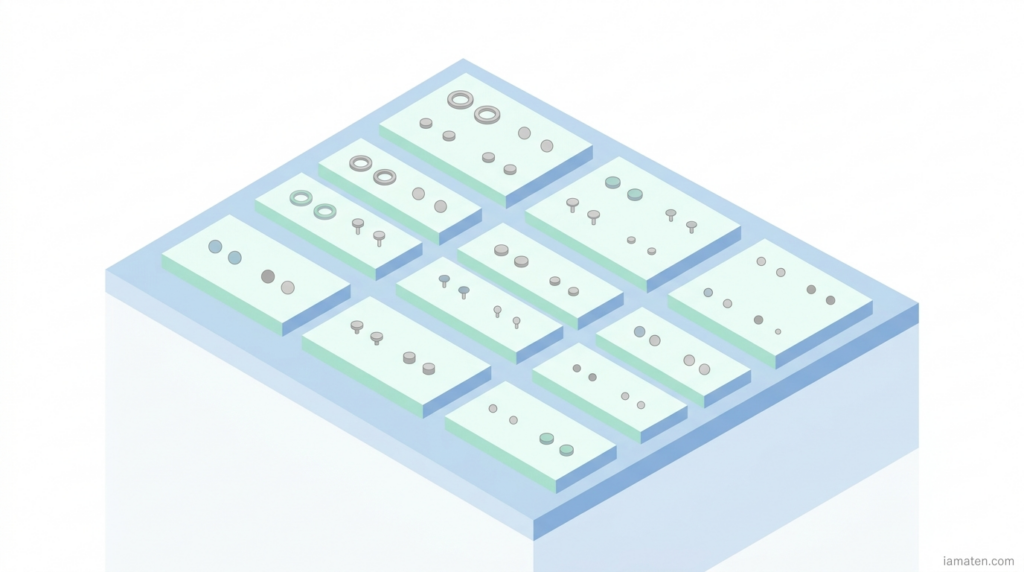 iamaten.com