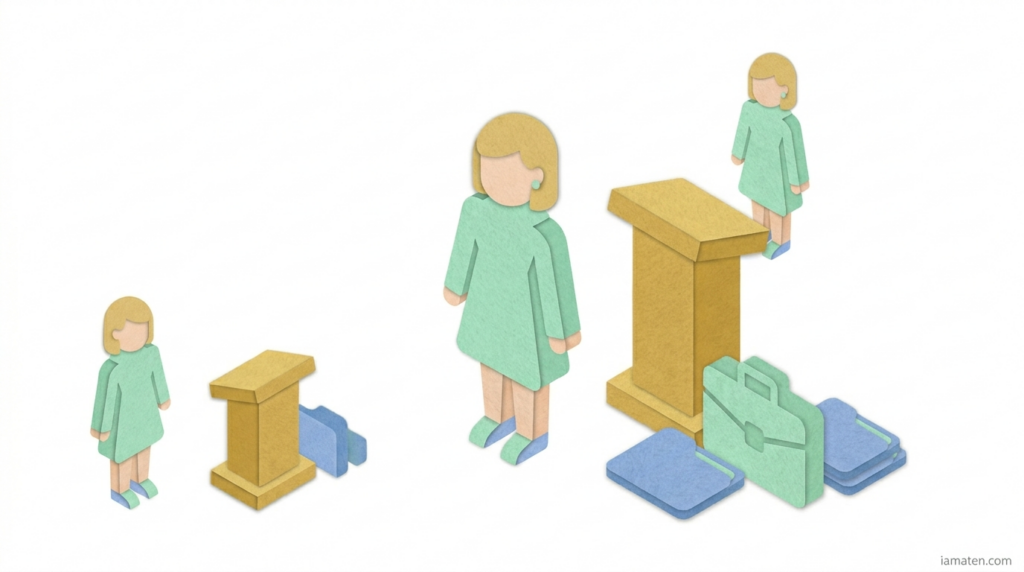 iamaten.com