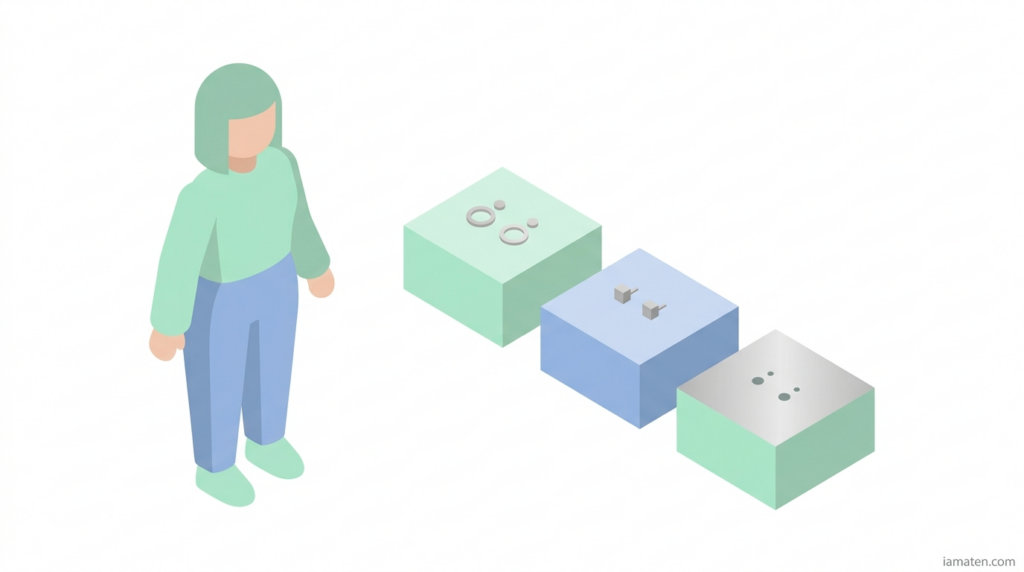 iamaten.com