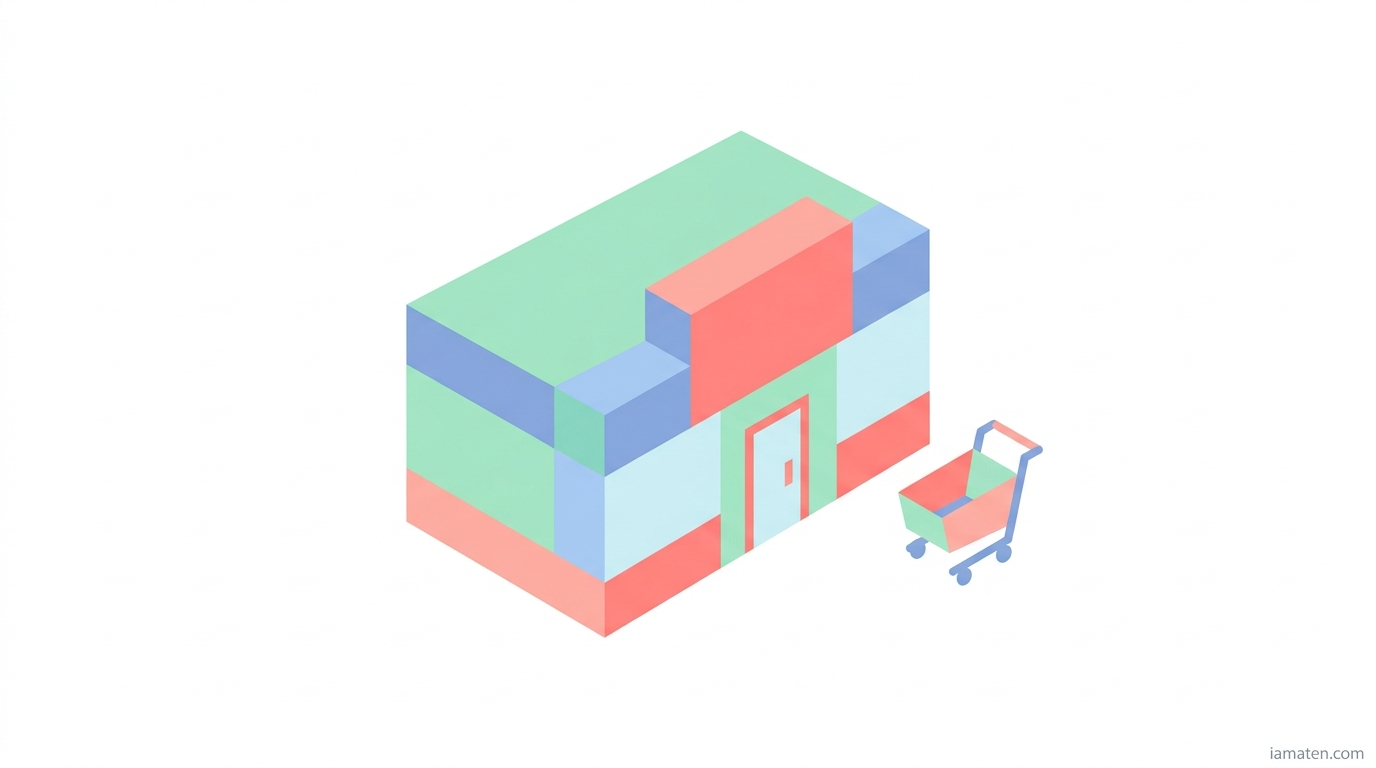 iamaten.com