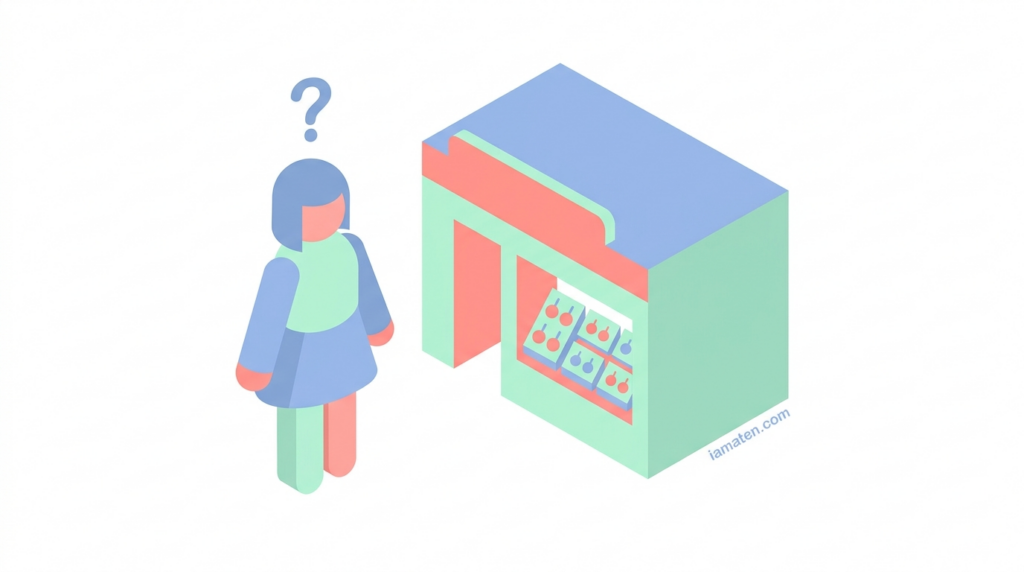 ?

iamaten.com