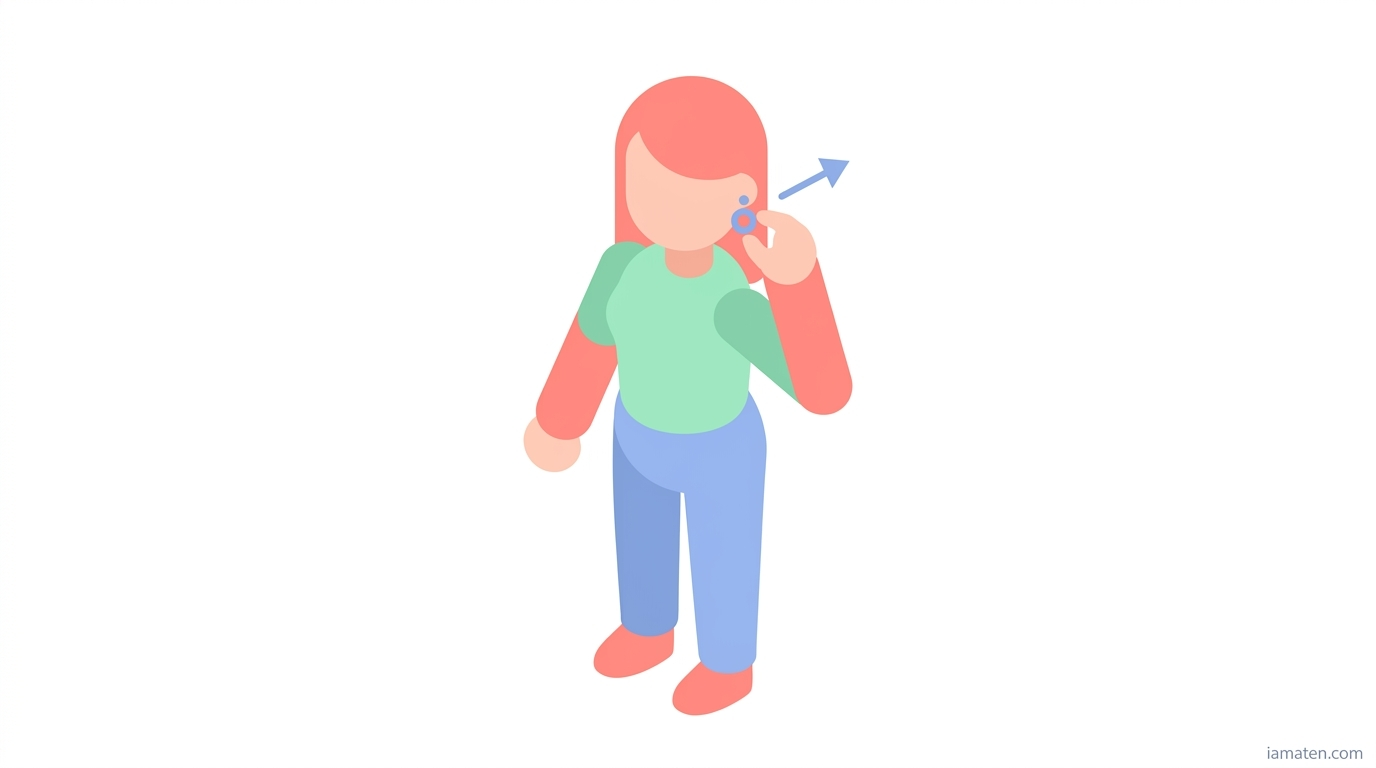 iamaten.com