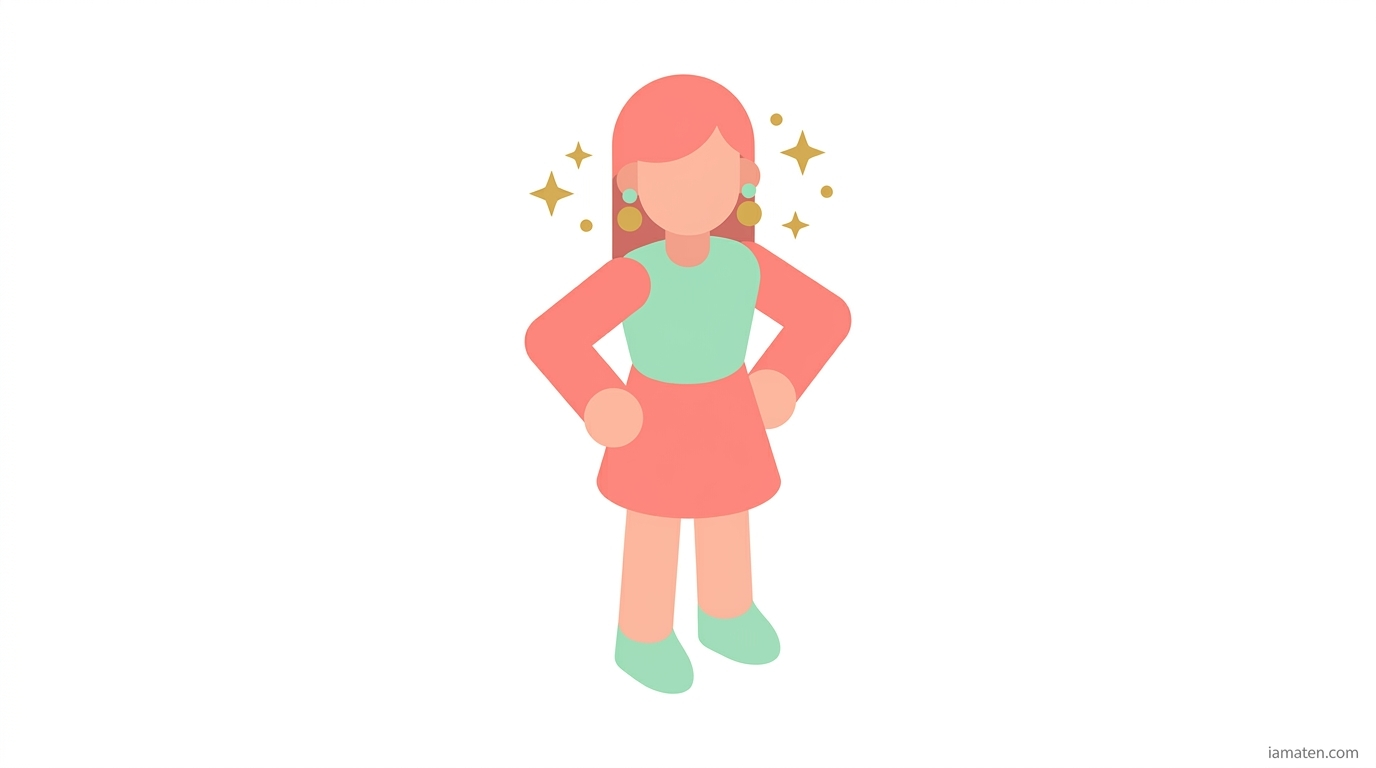 iamaten.com