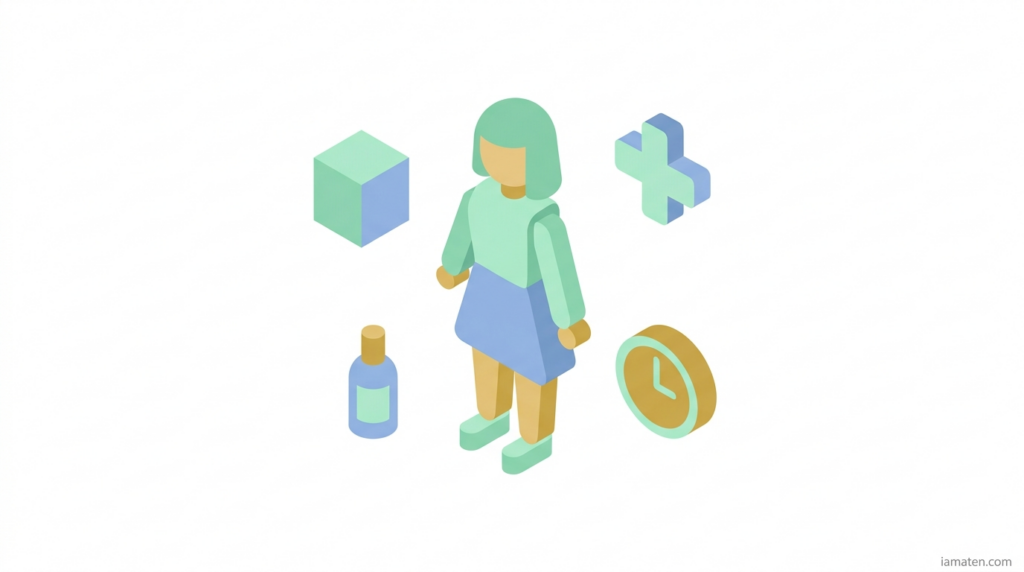 iamaten.com