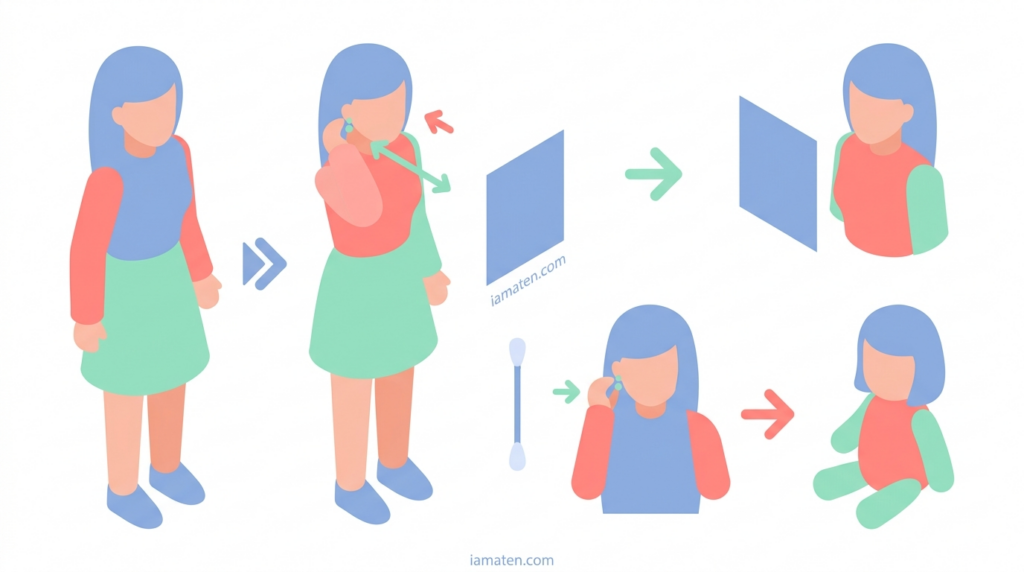 iamaten.com

iamaten.com