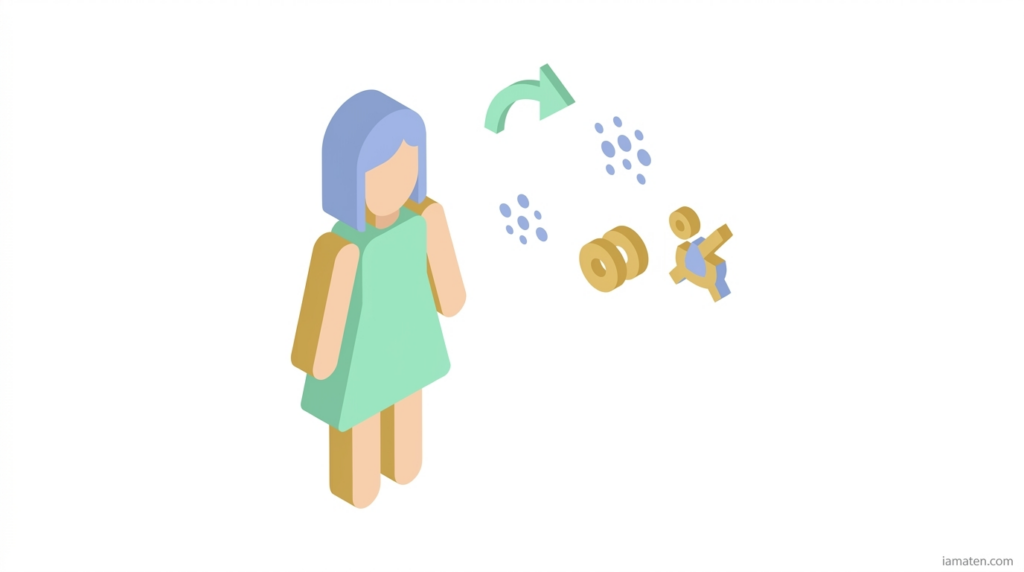 iamaten.com