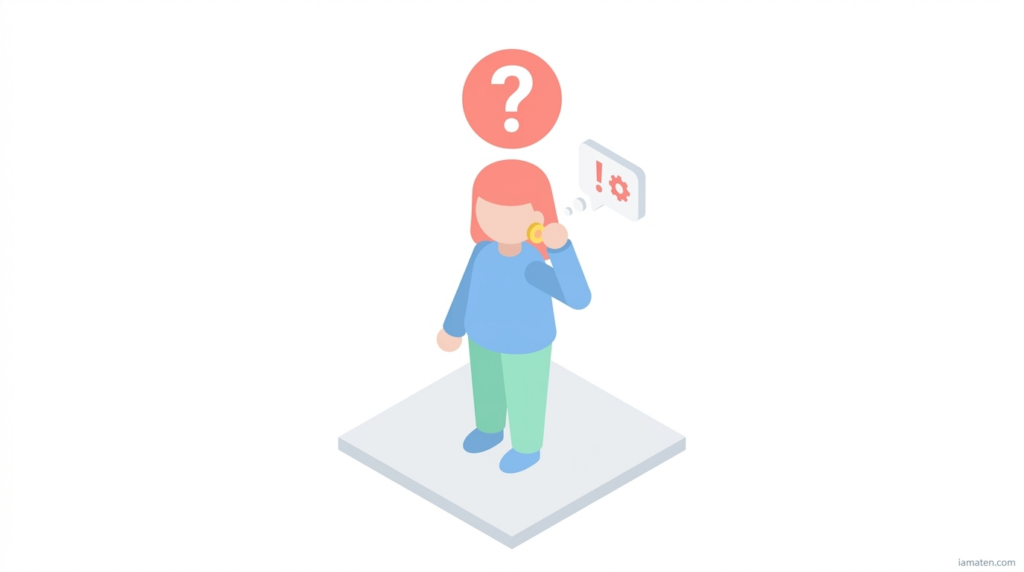 ?

!

iamaten.com