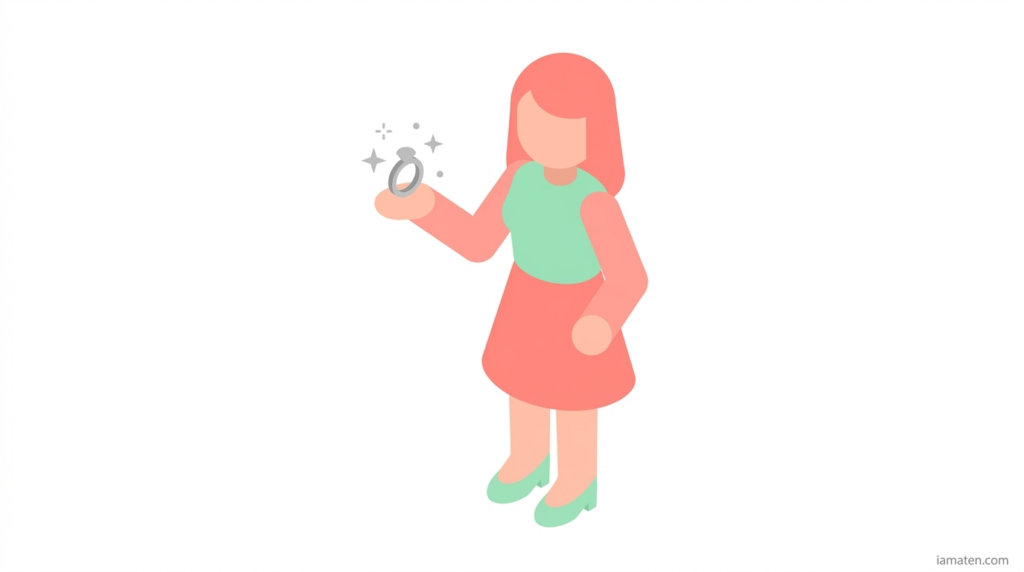 iamaten.com