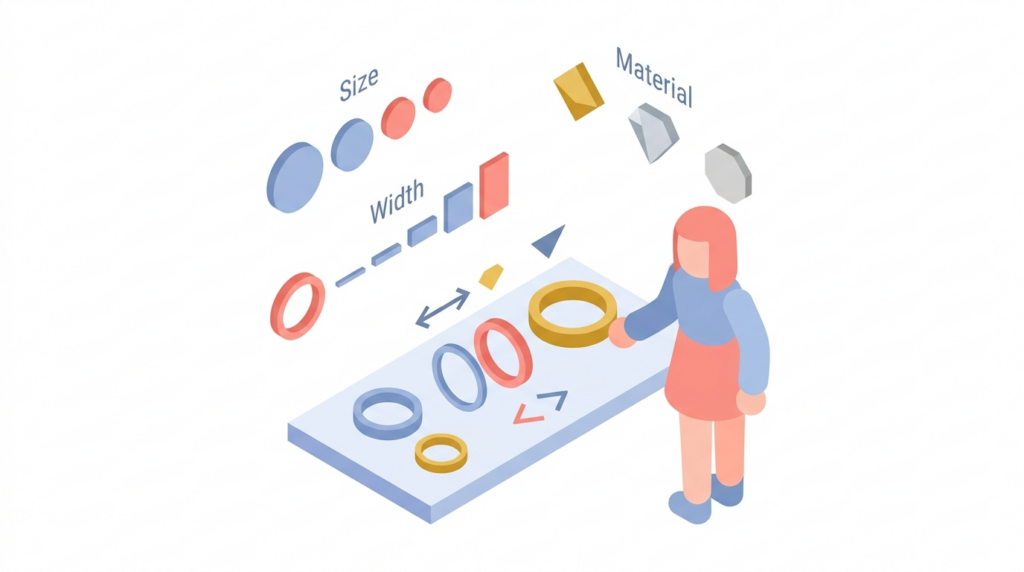 Size

Material

Width