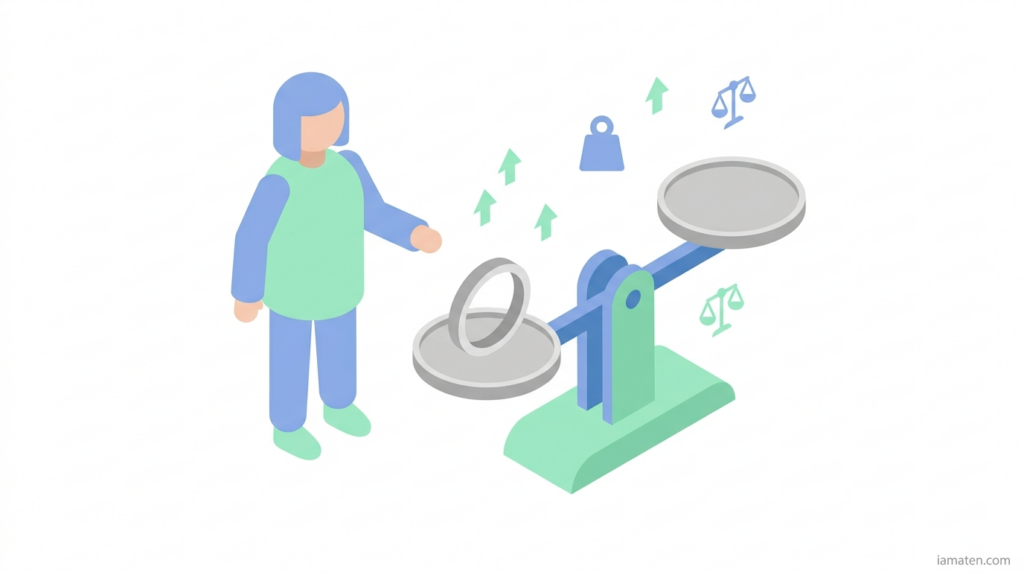 iamaten.com