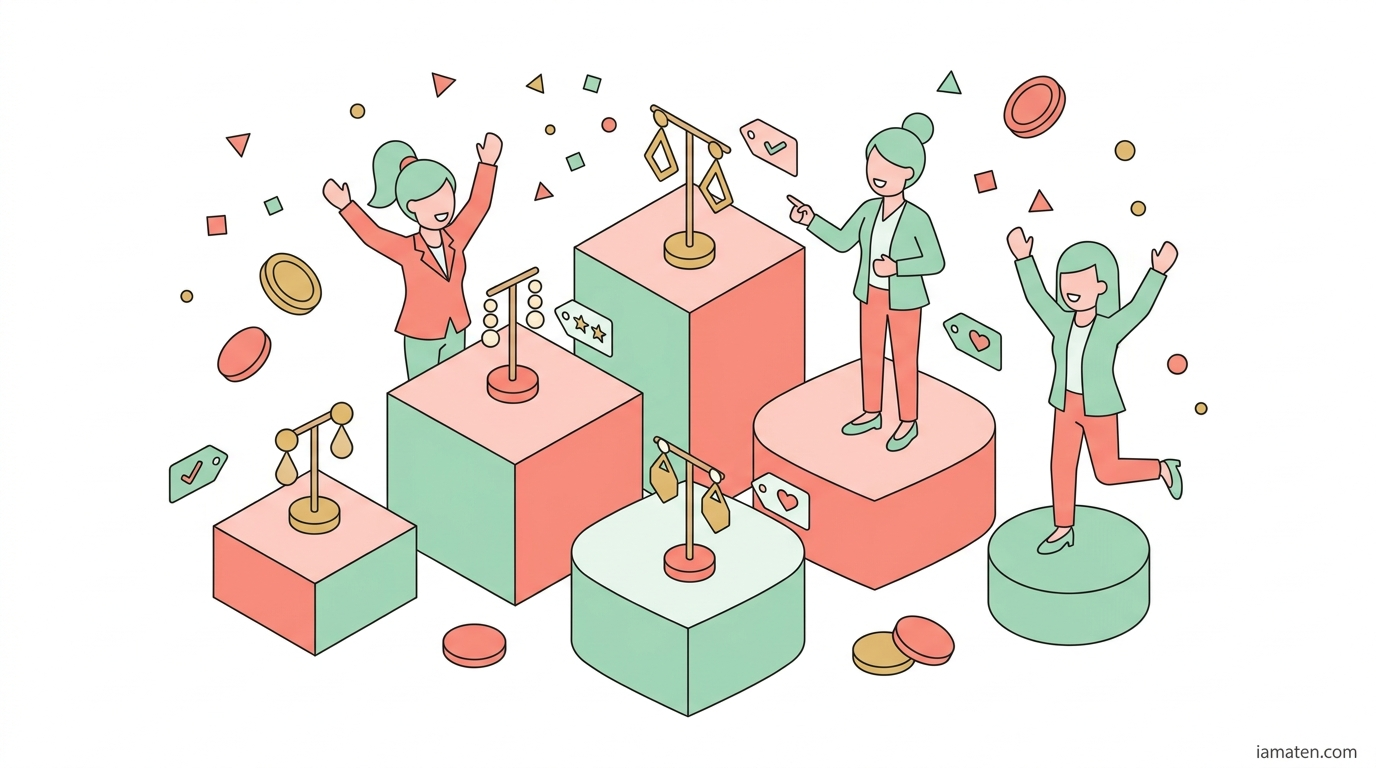 iamaten.com