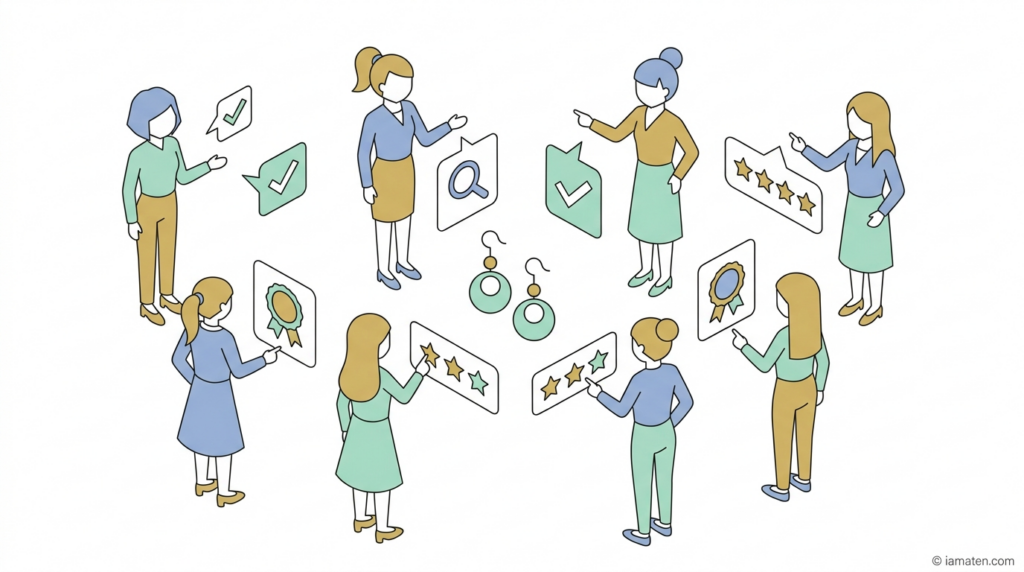 © iamaten.com