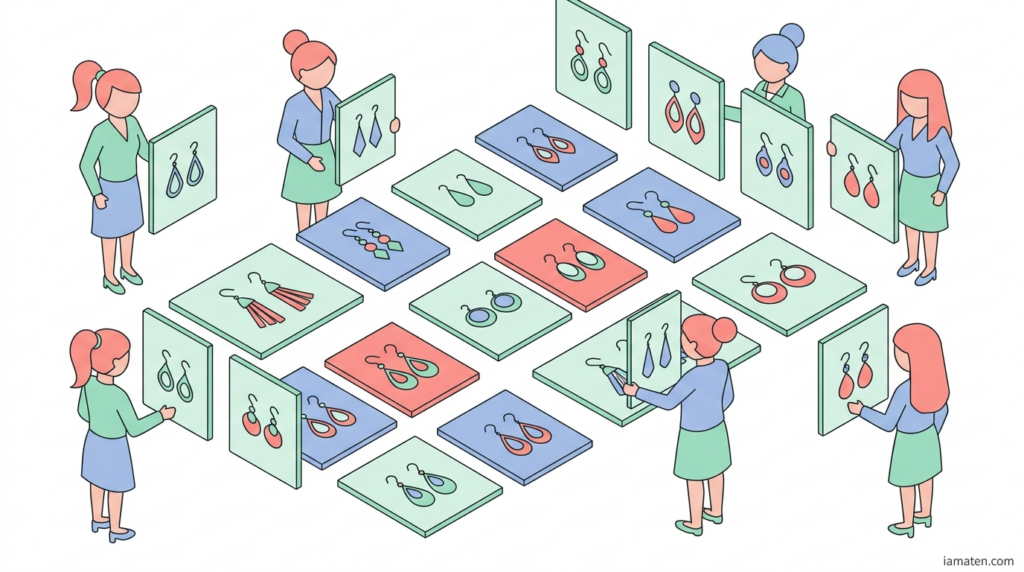 iamaten.com