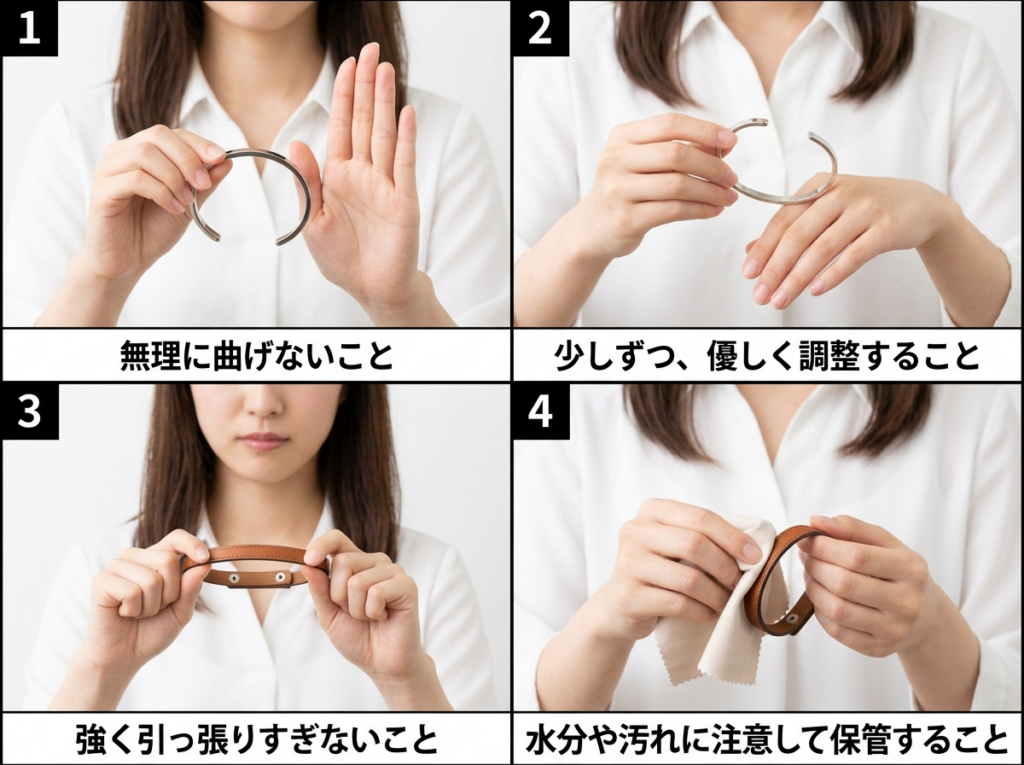 1

無理に曲げないこと

2

少しずつ、優しく調整すること

3

強く引っ張りすぎないこと

4

水分や汚れに注意して保管すること